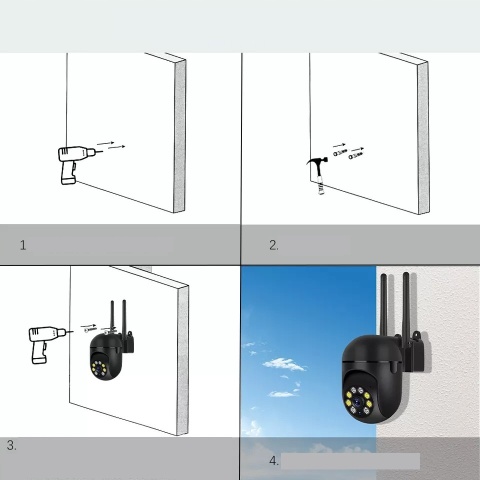 1

2.

3.

4.