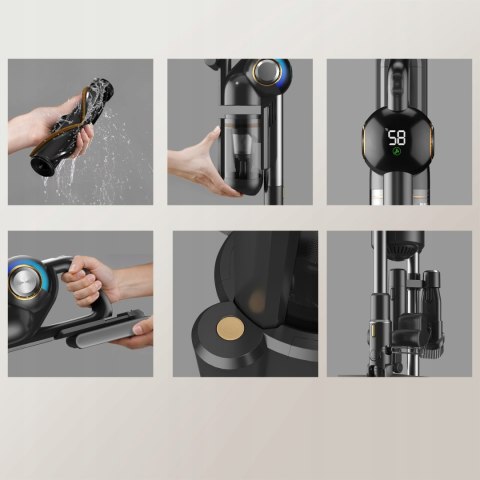 58