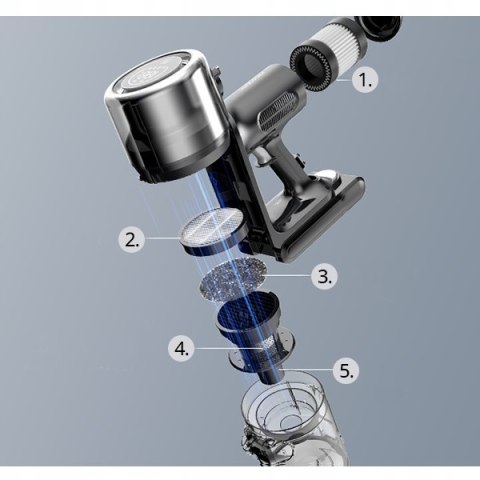 1.

2.

3.

4.

5.