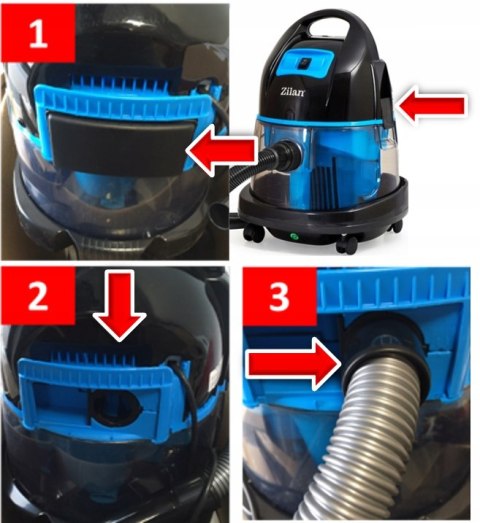 1

Zilan

2

3