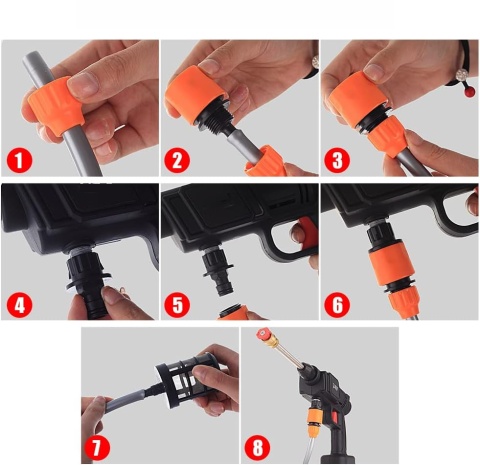 1
2
3
4
5
6
7
8