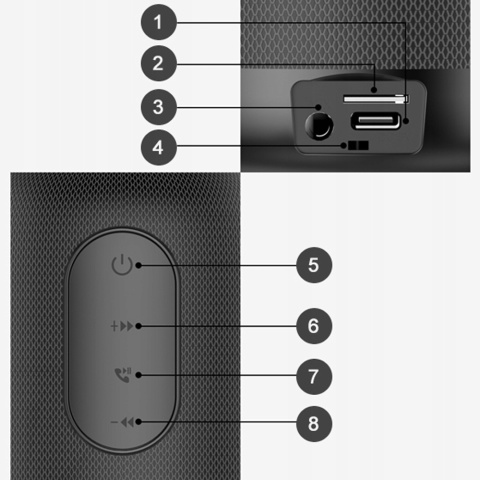 1
2
3
4
5
6
7
8