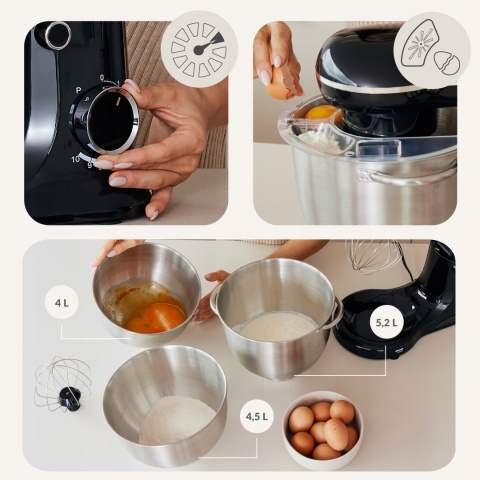 P
0
1
9
10

4 L

5,2 L

4,5 L